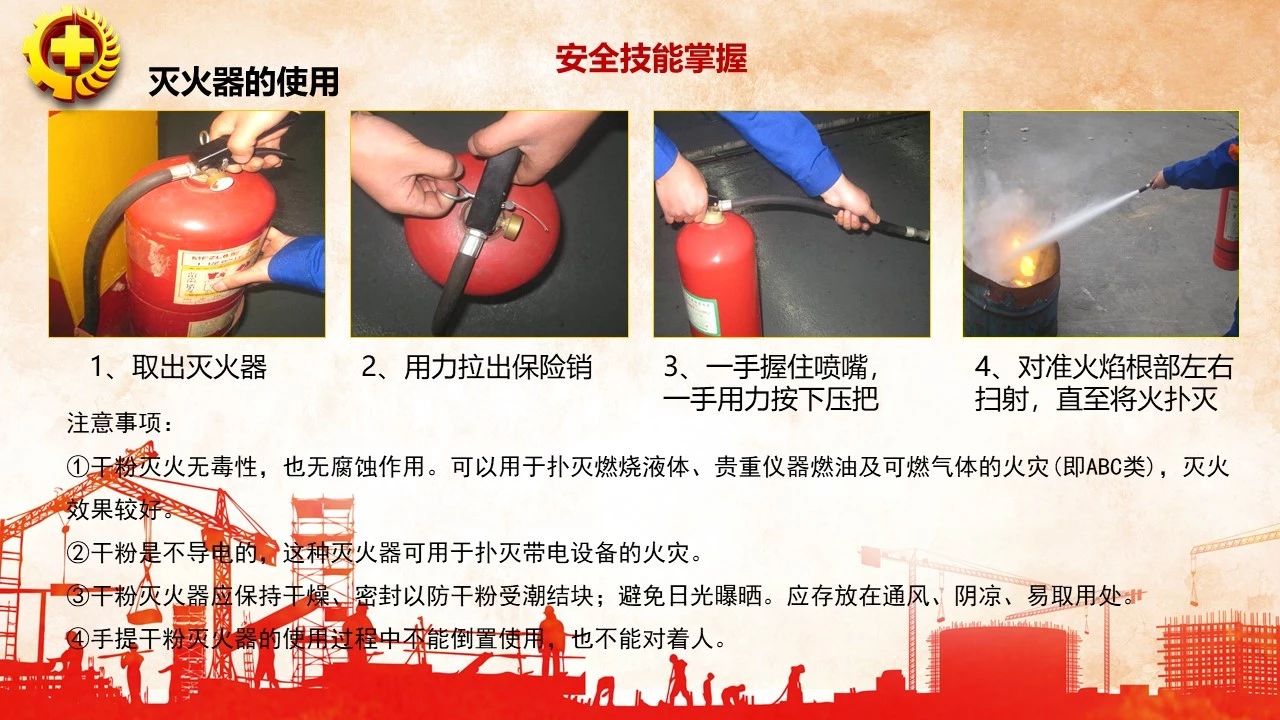 灭火器的使用

安全技能掌握

1、取出灭火器

2、用力拉出保险销

3、一手握住喷嘴，一手用力按下压把

4、对准火焰根部左右扫射，直至将火扑灭

注意事项：

①干粉灭火无毒性，也无腐蚀作用。可以用于扑灭燃烧液体、贵重仪器燃油及可燃气体的火灾(即ABC类)，灭火效果较好。

②干粉是不导电的，这种灭火器可用于扑灭带电设备的火灾。

③干粉灭火器应保持干燥、密封以防干粉受潮结块；避免日光曝晒。应存放在通风、阴凉、易取用处。

④手提干粉灭火器的使用过程中不能倒置使用，也不能对着人。