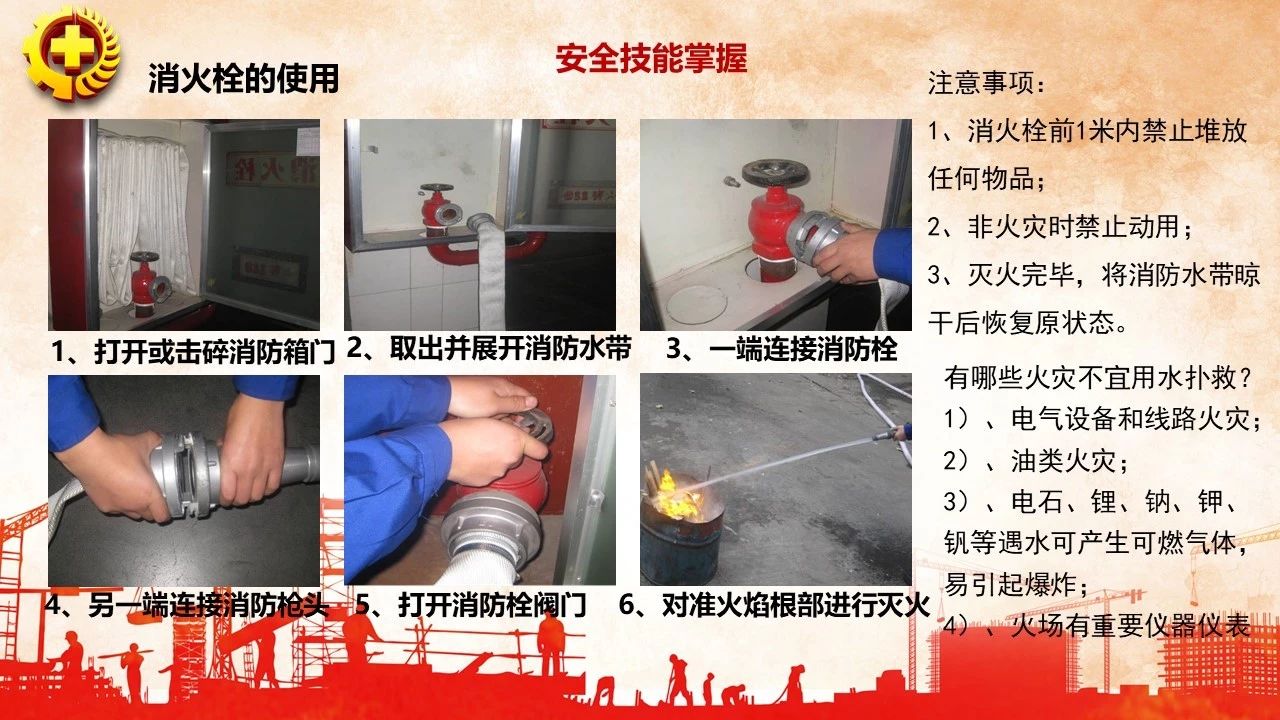 消火栓的使用

安全技能掌握

1、打开或击碎消防箱门
2、取出并展开消防水带
3、一端连接消防栓
4、另一端连接消防枪头
5、打开消防栓阀门
6、对准火焰根部进行灭火

注意事项：
1、消火栓前1米内禁止堆放任何物品；
2、非火灾时禁止动用；
3、灭火完毕，将消防水带晾干后恢复原状态。

有哪些火灾不宜用水扑救？
1）、电气设备和线路火灾；
2）、油类火灾；
3）、电石、锂、钠、钾、钒等遇水可产生可燃气体，易引起爆炸；
4）、火场有重要仪器仪表